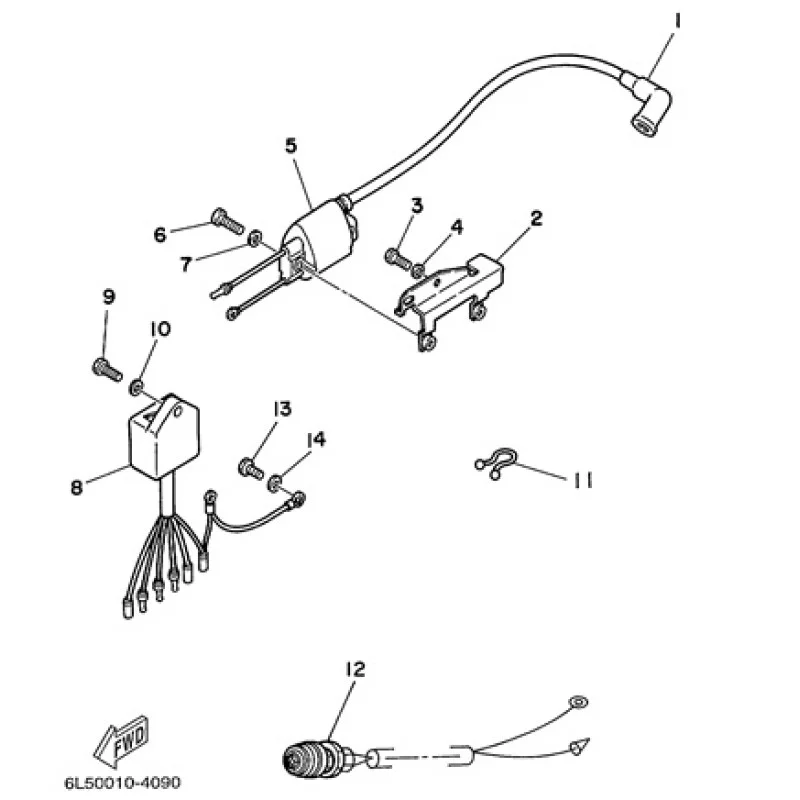 1
5
3
4
2
6
7
9
10
13
14
8
11
12
FWD
6L50010-4090